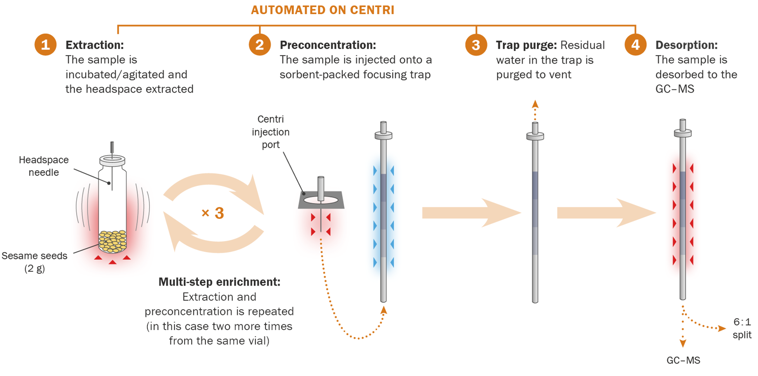 AUTOMATED ON CENTRI

1 Extraction: The sample is incubated/agitated and the headspace extracted

2 Preconcentration: The sample is injected onto a sorbent-packed focusing trap

3 Trap purge: Residual water in the trap is purged to vent

4 Desorption: The sample is desorbed to the GC–MS

Headspace needle

Sesame seeds (2 g)

× 3

Centri injection port

Multi-step enrichment: Extraction and preconcentration is repeated (in this case two more times from the same vial)

6 : 1 split

GC–MS